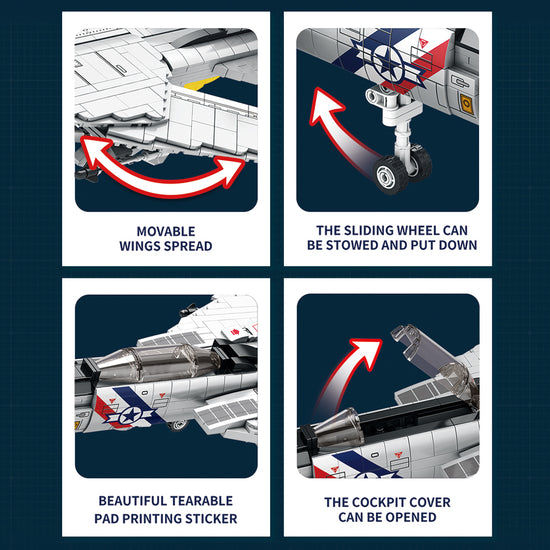 MOVABLE
WINGS SPREAD

THE SLIDING WHEEL CAN
BE STOWED AND PUT DOWN

BEAUTIFUL TEARABLE
PAD PRINTING STICKER

THE COCKPIT COVER
CAN BE OPENED