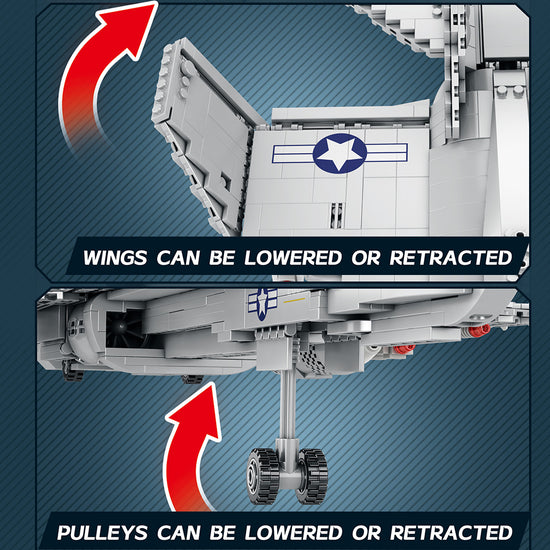 WINGS CAN BE LOWERED OR RETRACTED

PULLEYS CAN BE LOWERED OR RETRACTED